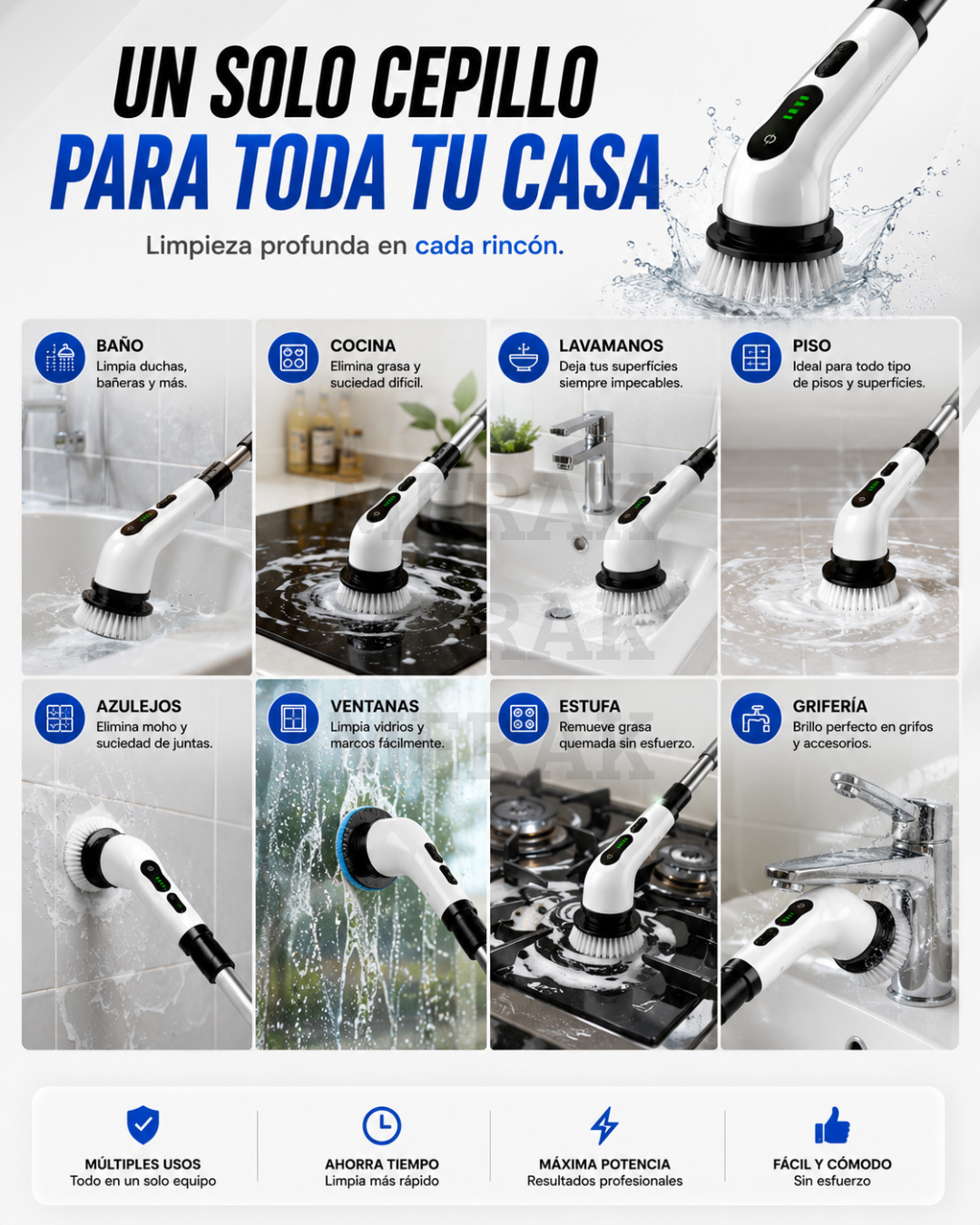 UN SOLO CEPILLO
PARA TODA TU CASA

Limpieza profunda en cada rincón.

BAÑO
Limpia duchas, bañeras y más.

COCINA
Elimina grasa y suciedad difícil.

LAVAMANOS
Deja tus superficies siempre impecables.

PISO
Ideal para todo tipo de pisos y superficies.

AZULEJOS
Elimina moho y suciedad de juntas.

VENTANAS
Limpia vidrios y marcos fácilmente.

ESTUFA
Remueve grasa quemada sin esfuerzo.

GRIFERÍA
Brillo perfecto en grifos y accesorios.

MÚLTIPLES USOS
Todo en un solo equipo

AHORRA TIEMPO
Limpia más rápido

MÁXIMA POTENCIA
Resultados profesionales

FÁCIL Y CÓMODO
Sin esfuerzo